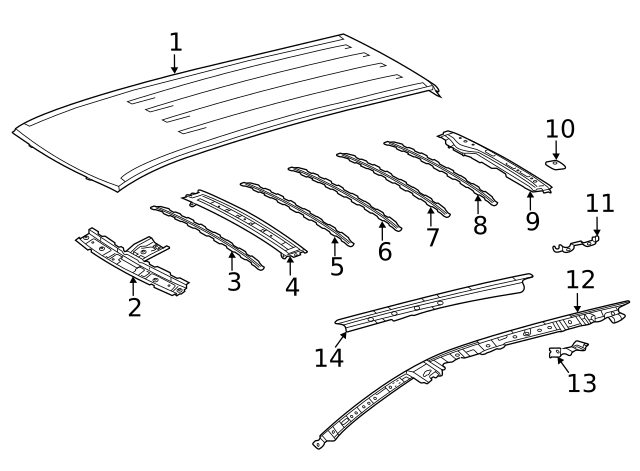 1
10
11
9
8
7
6
5
4
3
2
12
14
13