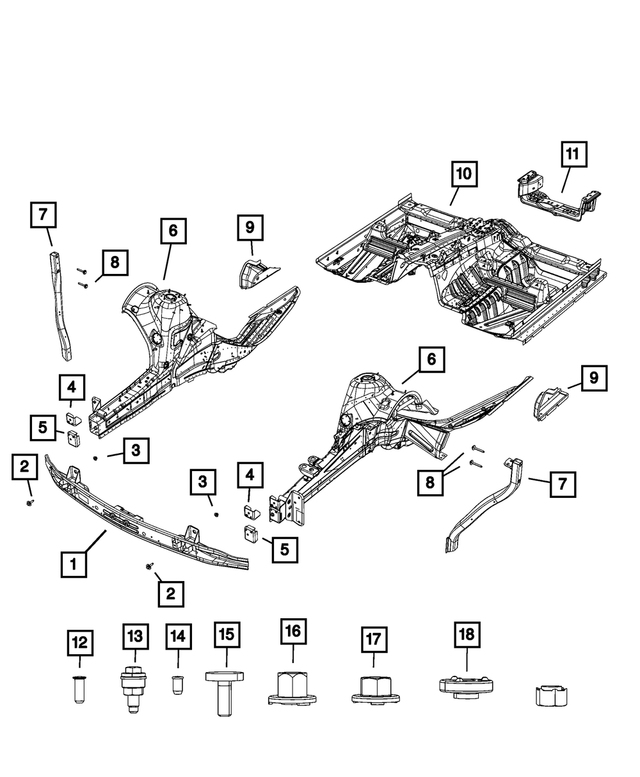 7
8
6
9
10
11
4
5
3
2
6
9
8
7
3
4
5
1
2
12
13
14
15
16
17
18