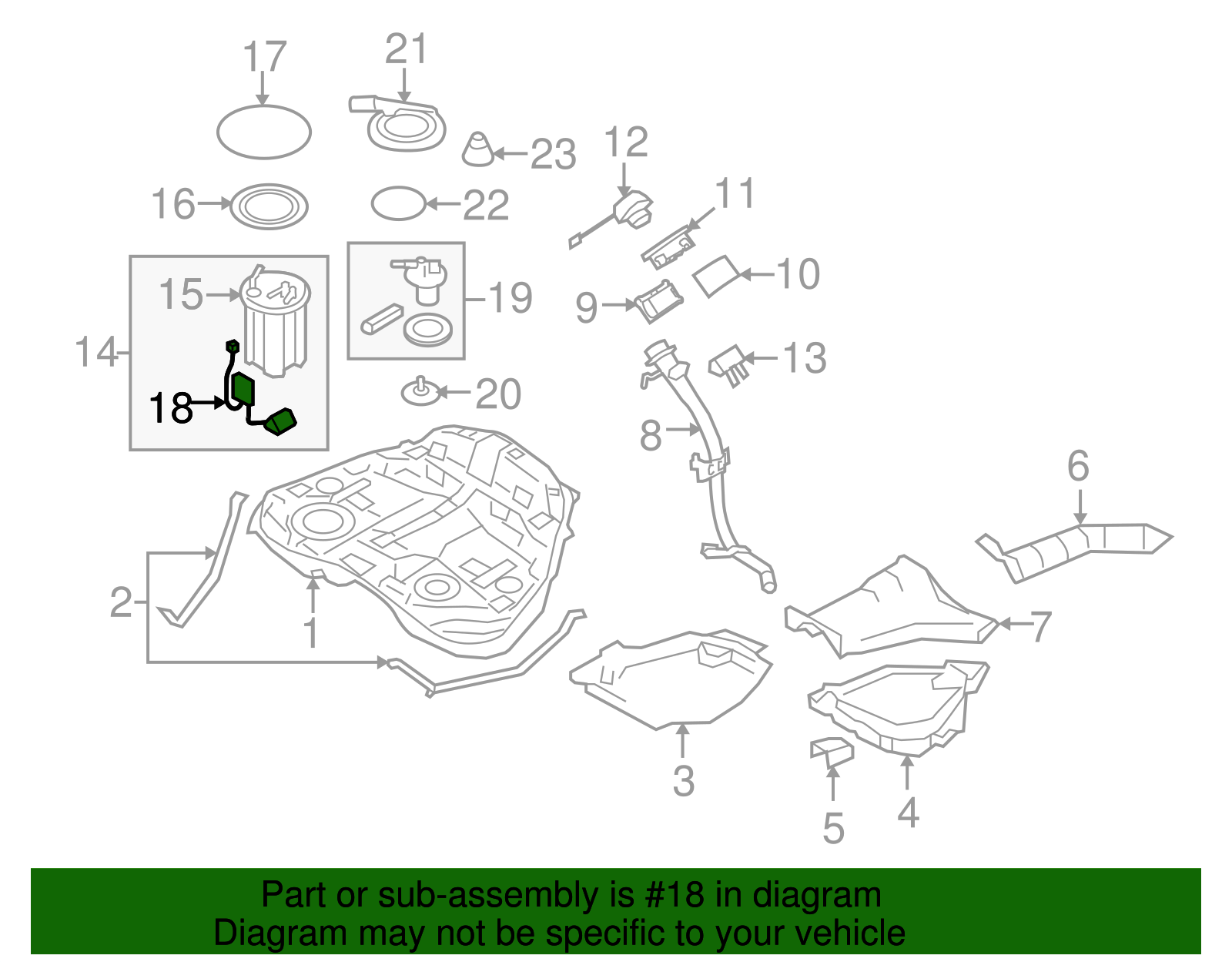 17
21
23
12
16
22
11
10
15
19
9
14
13
18
20
8
6
2
1
7
3
5
4

Part or sub-assembly is #18 in diagram
Diagram may not be specific to your vehicle