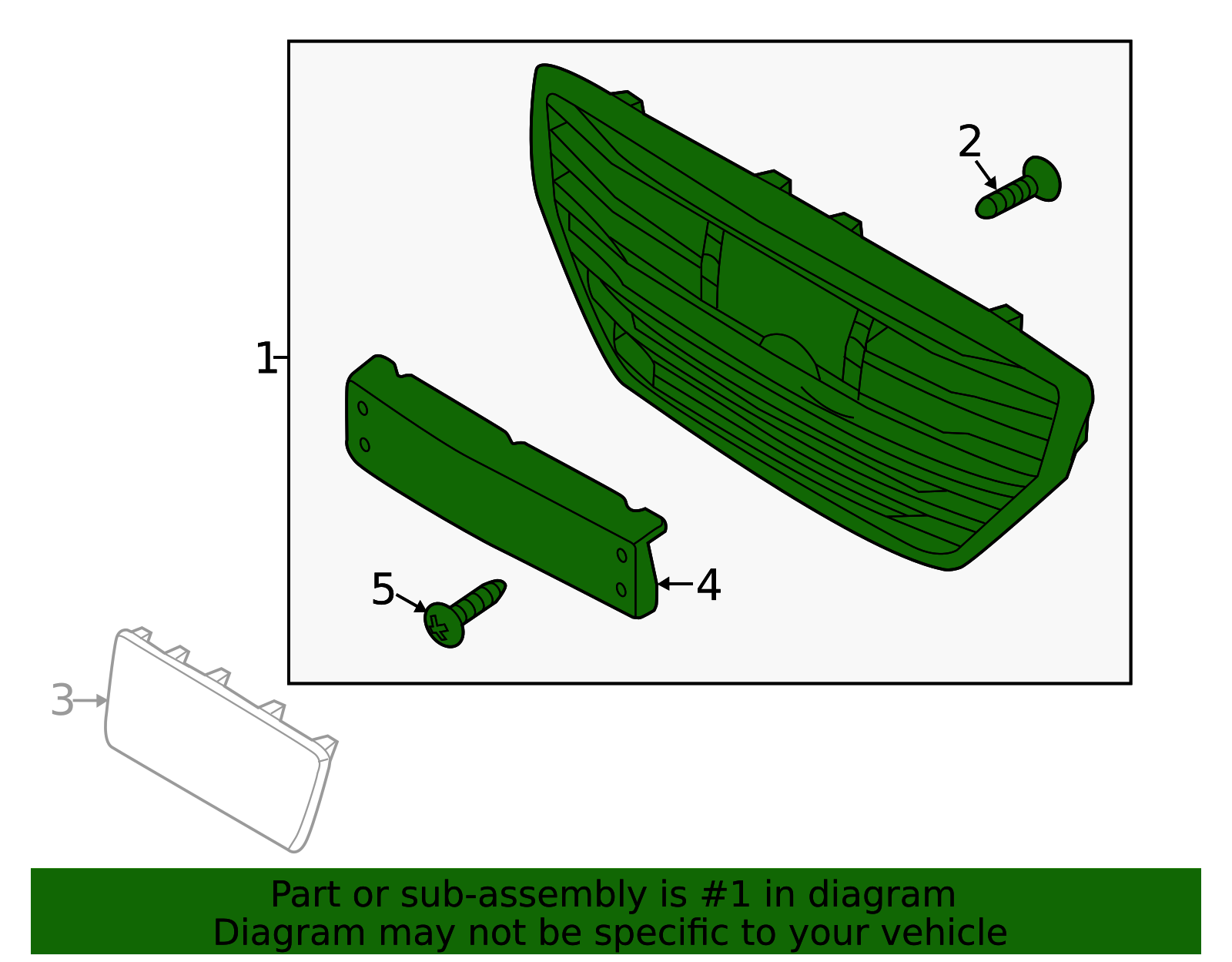 2

1

5

4

3

Part or sub-assembly is #1 in diagram
Diagram may not be specific to your vehicle