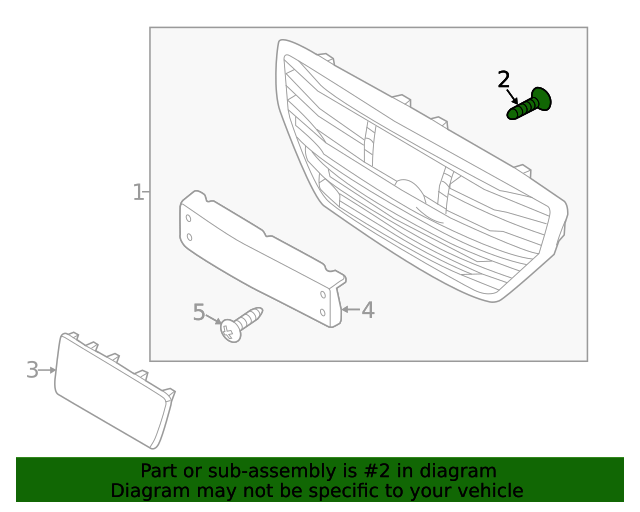 2
1
5
4
3
Part or sub-assembly is #2 in diagram
Diagram may not be specific to your vehicle