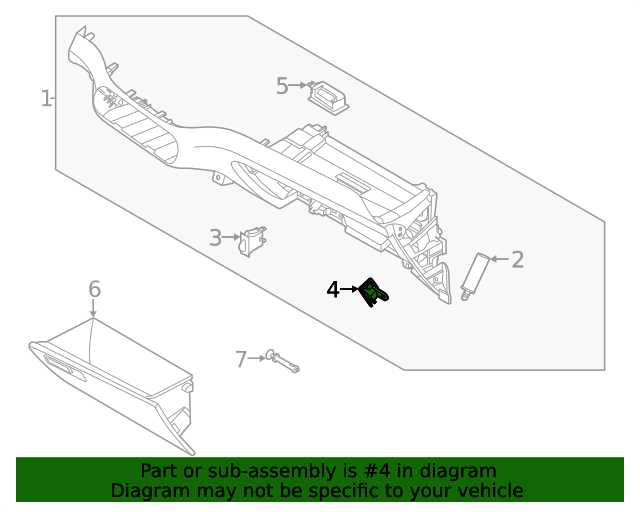 1
5
3
2
4
6
7

Part or sub-assembly is #4 in diagram
Diagram may not be specific to your vehicle