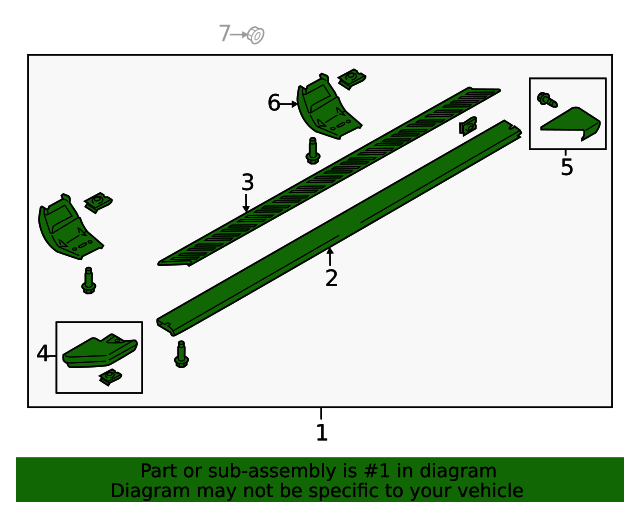 7

6

3

5

2

4

1

Part or sub-assembly is #1 in diagram
Diagram may not be specific to your vehicle