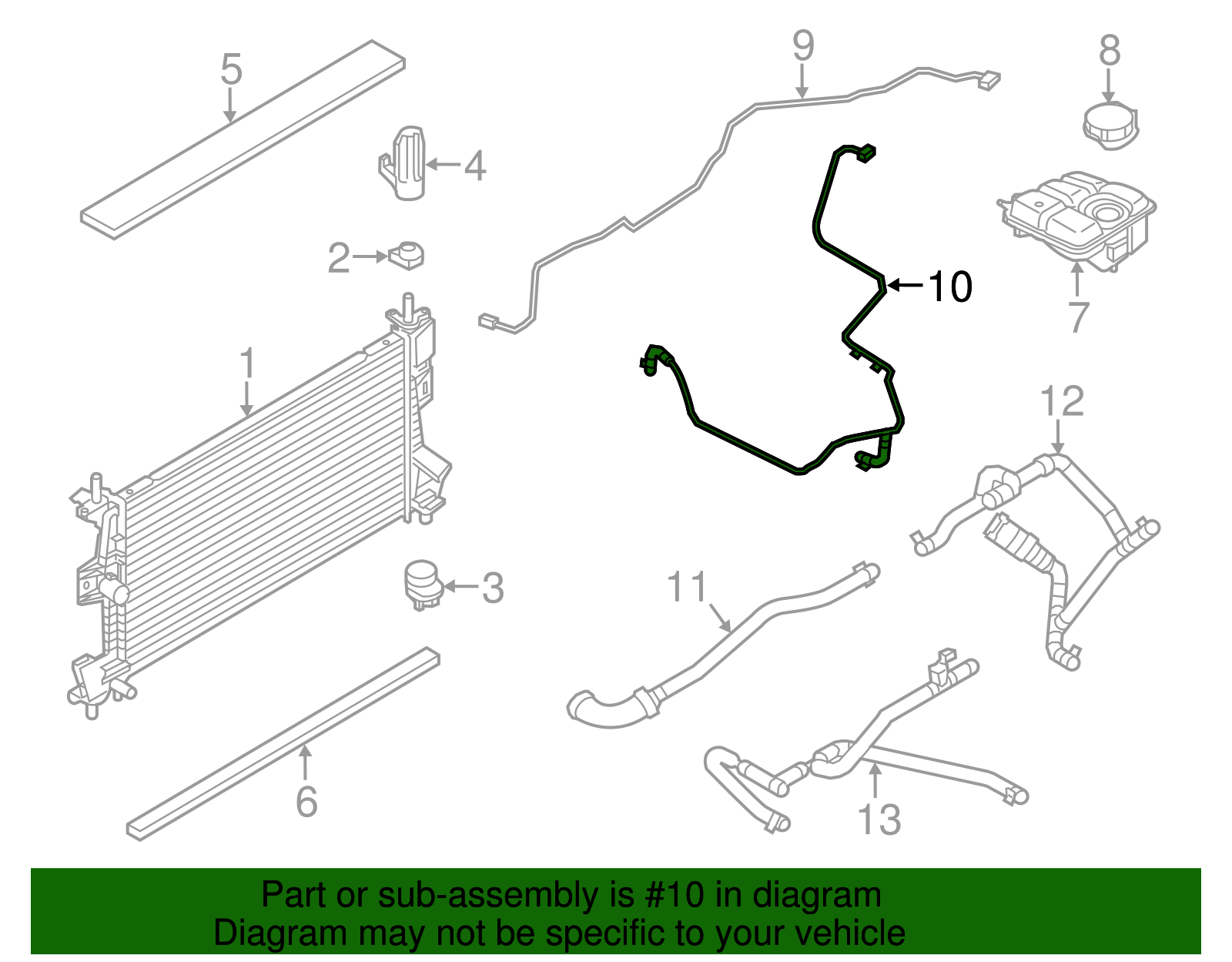 5
9
8
4
2
10
7
1
12
3
11
6
13

Part or sub-assembly is #10 in diagram
Diagram may not be specific to your vehicle