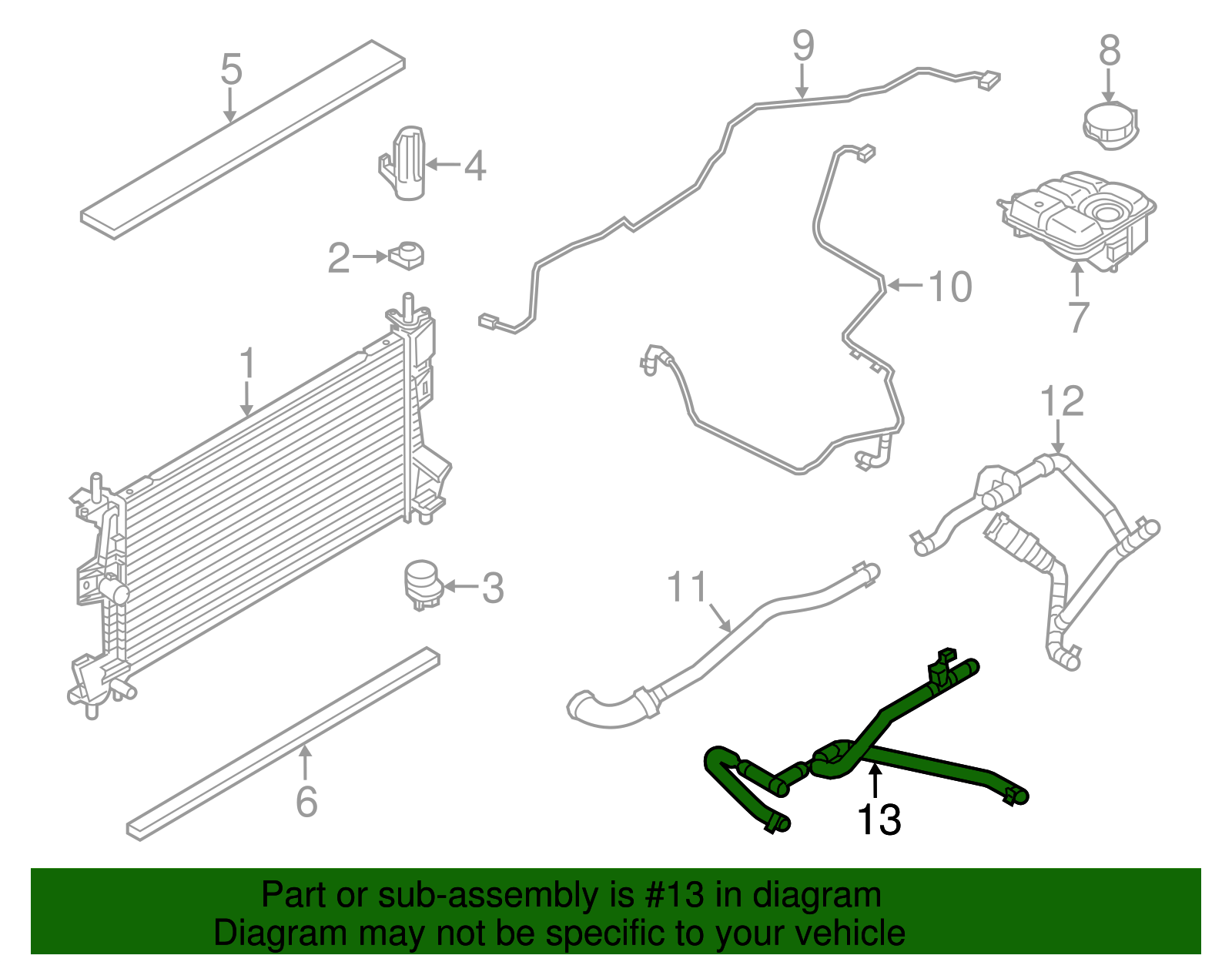 5
9
8
4
2
10
7
1
12
3
11
6
13

Part or sub-assembly is #13 in diagram
Diagram may not be specific to your vehicle