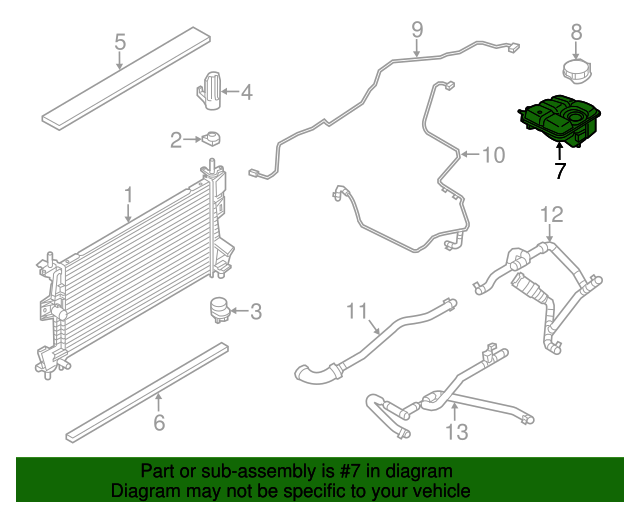 5
9
8
4
2
10
7
1
12
3
11
6
13

Part or sub-assembly is #7 in diagram
Diagram may not be specific to your vehicle