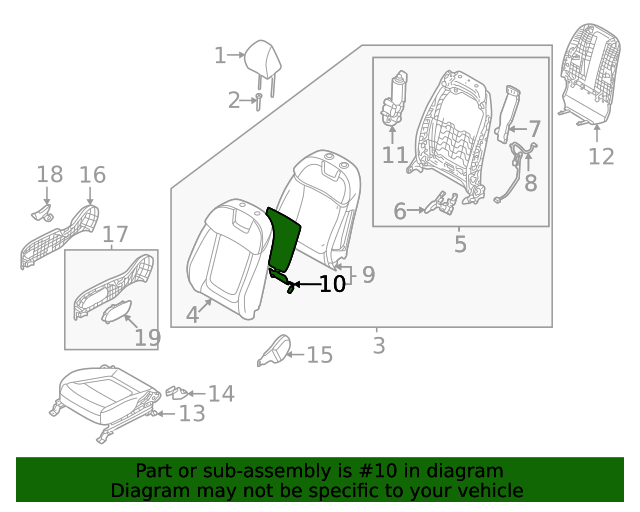 1
2
18
16
17
19
4
10
9
11
7
8
6
5
12
3
15
14
13

Part or sub-assembly is #10 in diagram
Diagram may not be specific to your vehicle