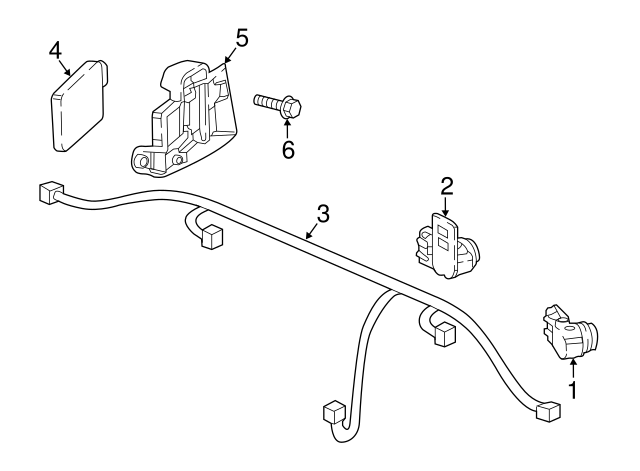 4
5
6
2
3
1