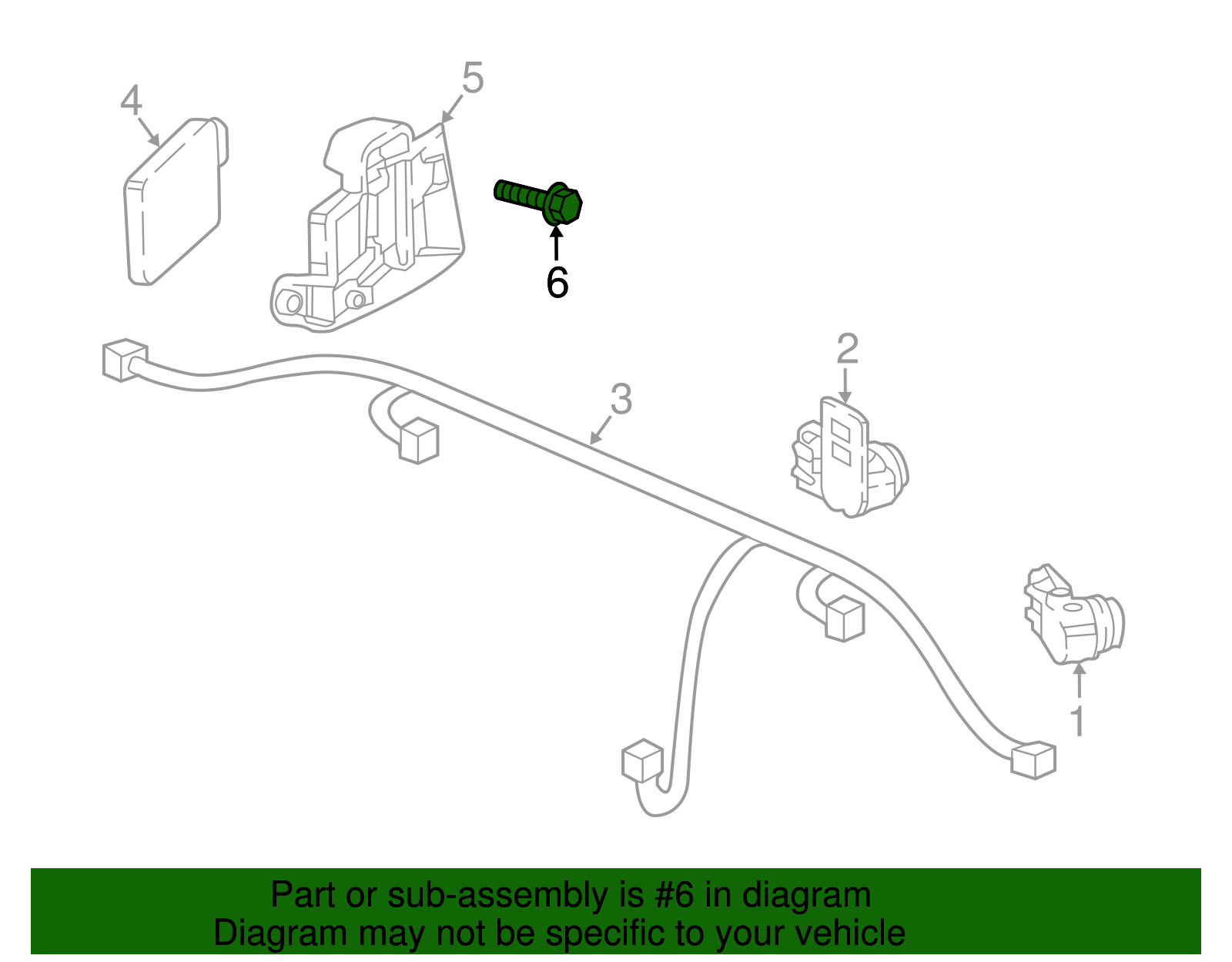 4
5
6
2
3
1

Part or sub-assembly is #6 in diagram
Diagram may not be specific to your vehicle