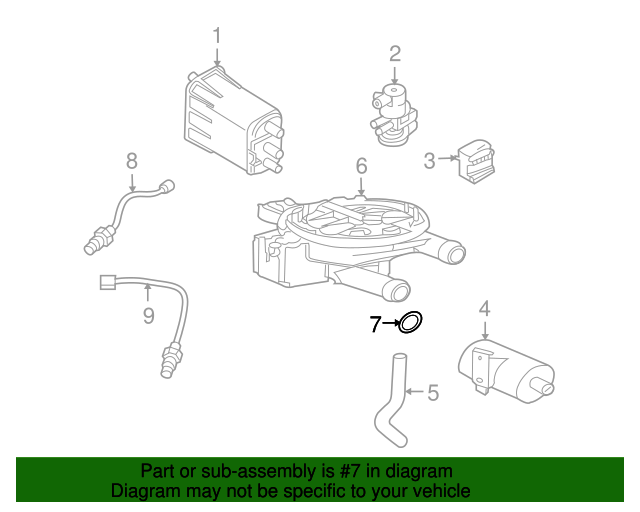 1
2
3
8
6
9
7
4
5

Part or sub-assembly is #7 in diagram
Diagram may not be specific to your vehicle