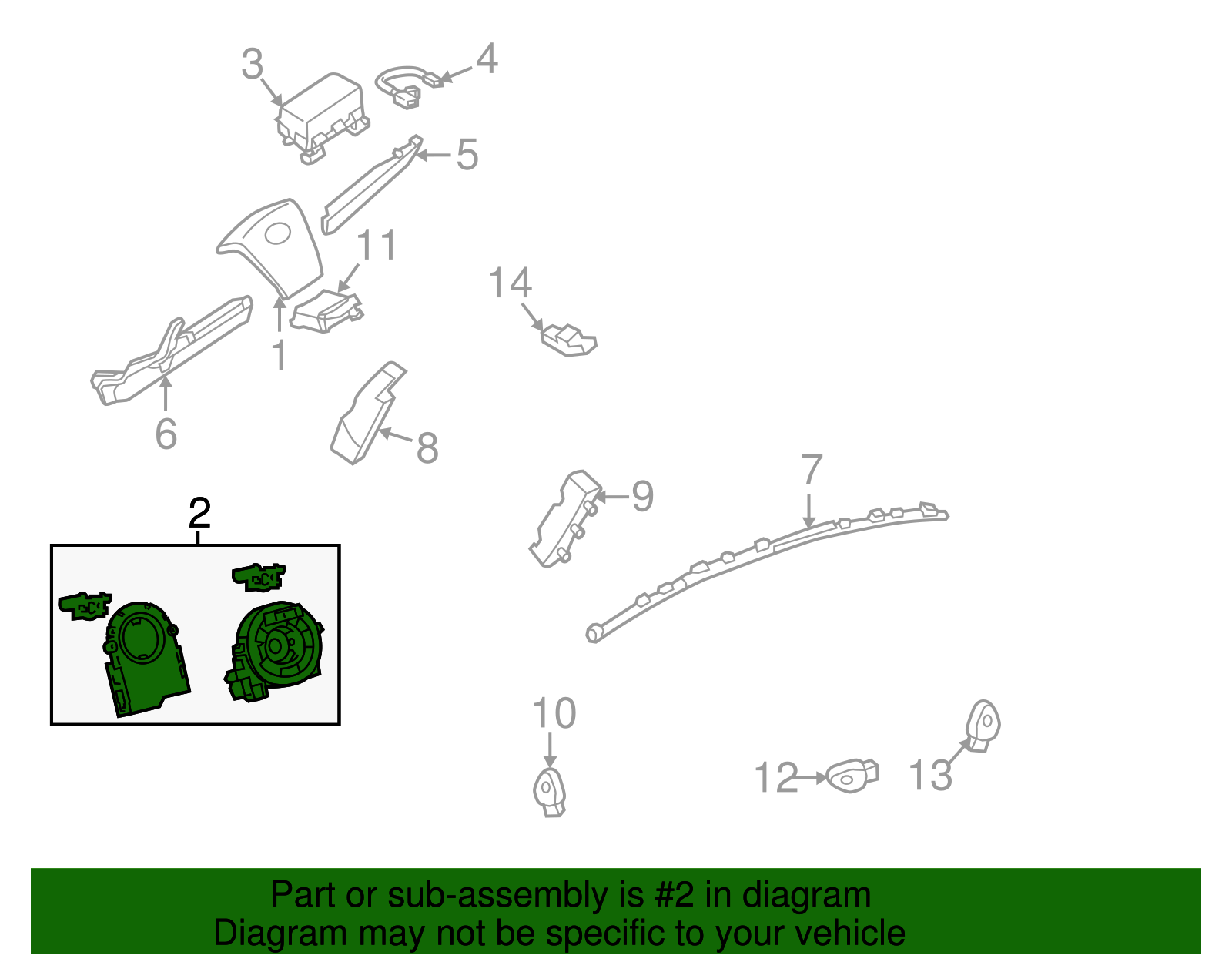 3
4
5
11
14
1
6
8
2
9
7
10
12
13

Part or sub-assembly is #2 in diagram
Diagram may not be specific to your vehicle