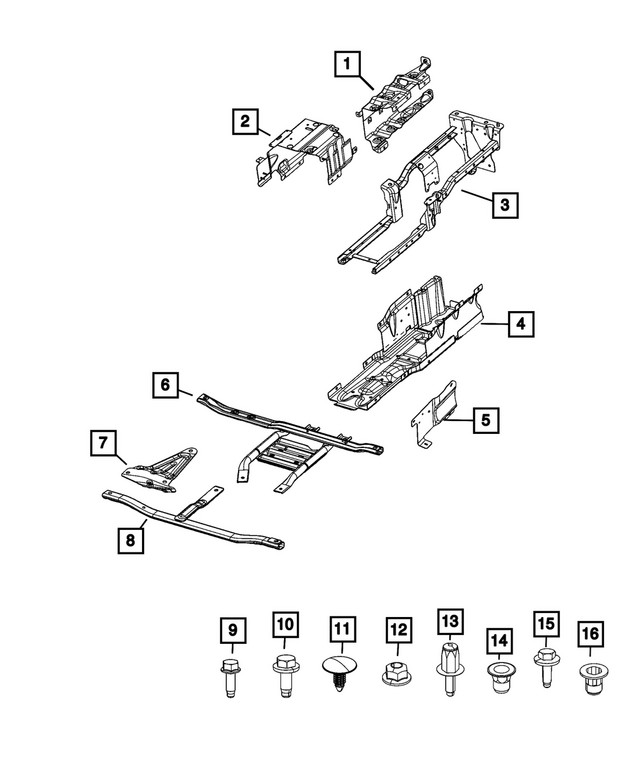 1
2
3
4
6
5
7
8
9
10
11
12
13
14
15
16