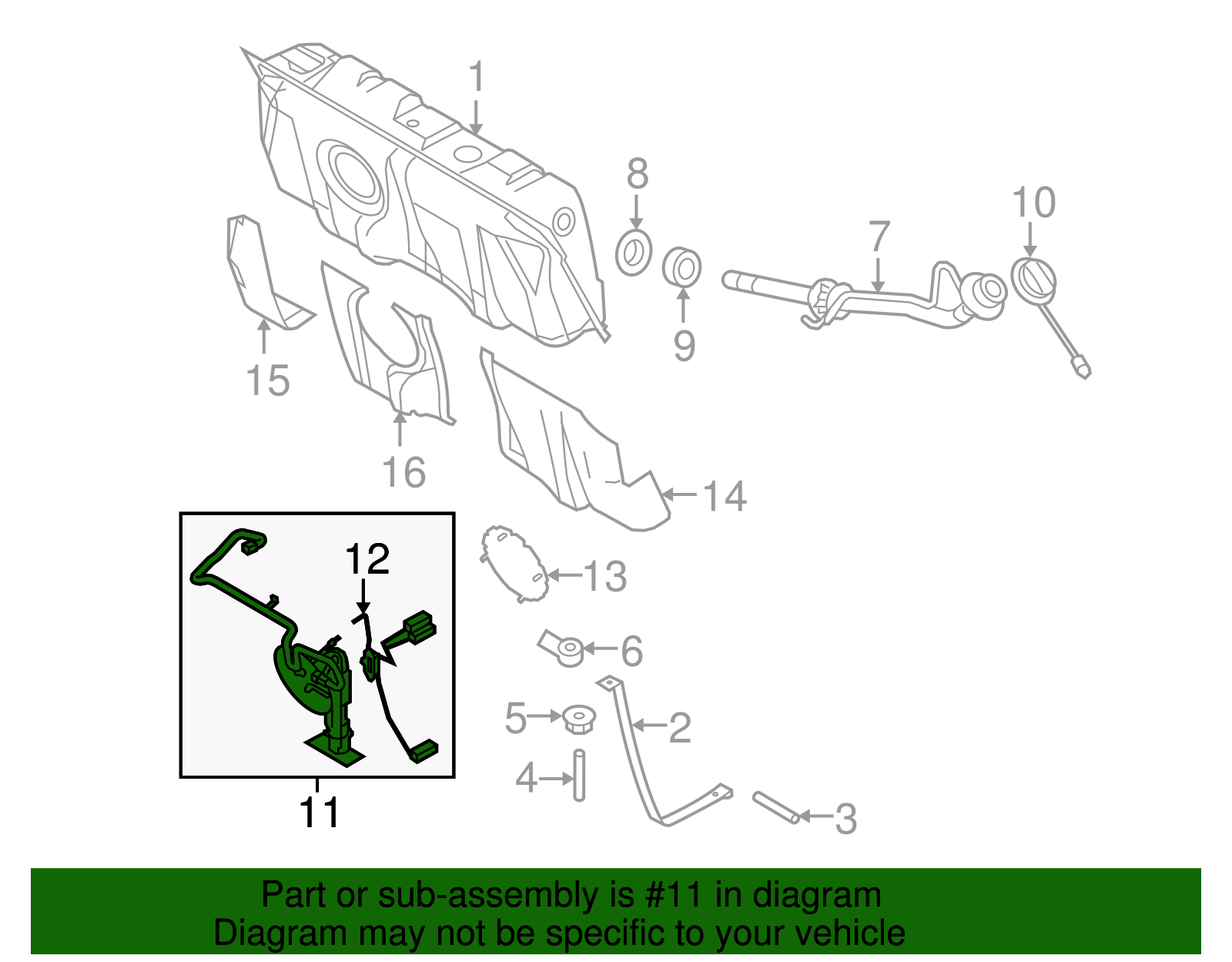 1
8
10
7
9
15
16
14
12
13
6
5
2
4
3
11

Part or sub-assembly is #11 in diagram
Diagram may not be specific to your vehicle