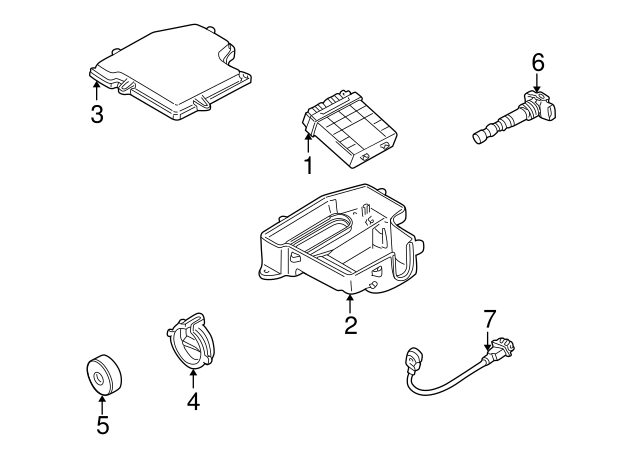 3
6
1
2
7
4
5