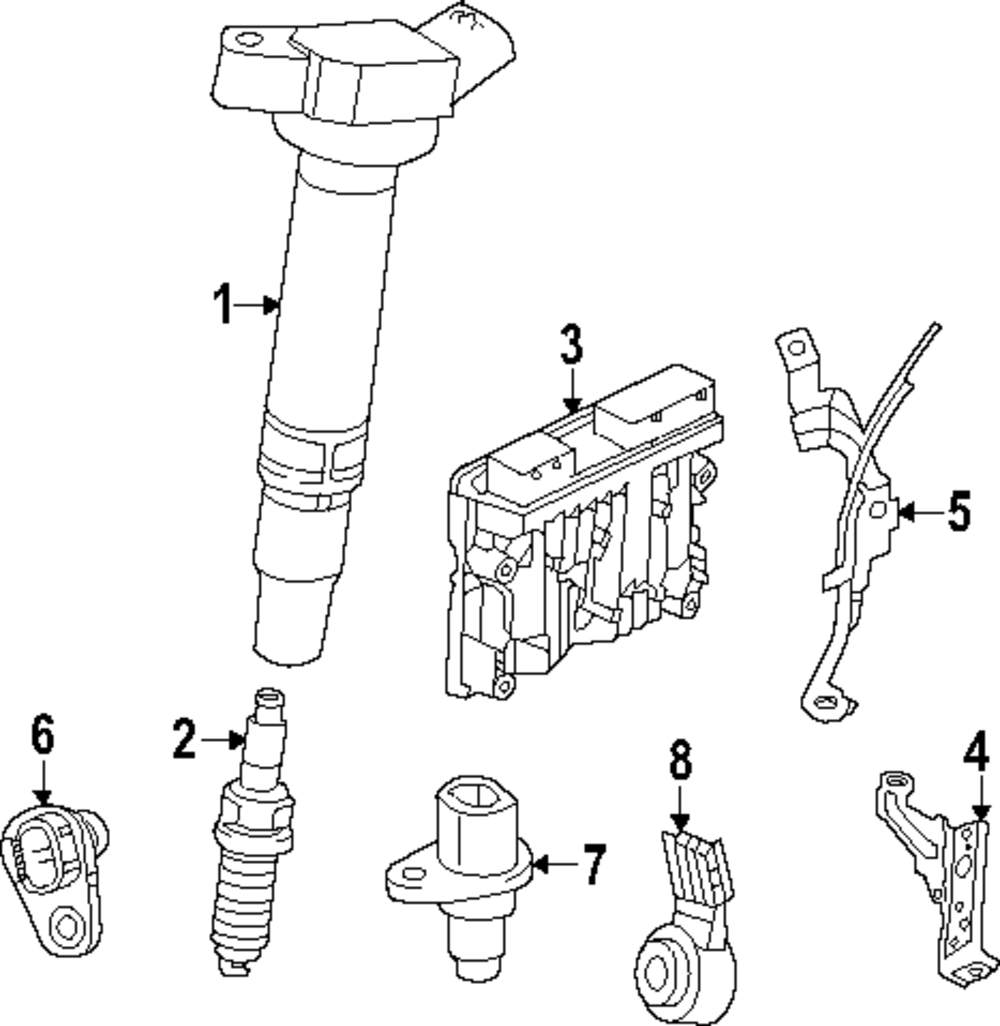 1
3
5
6
2
8
4
7