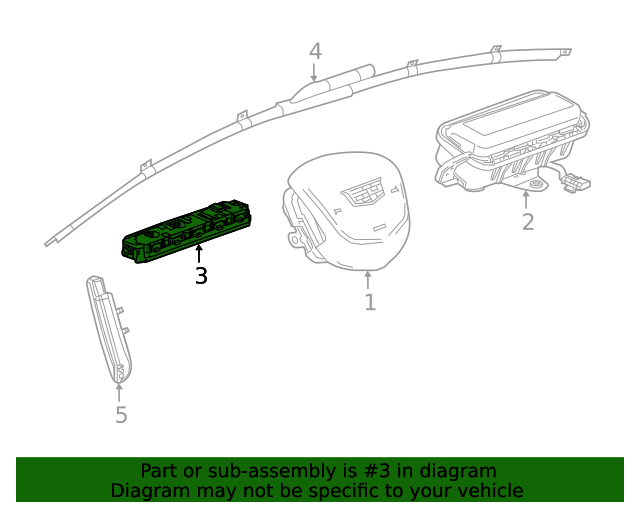 4

2

3

1

5

Part or sub-assembly is #3 in diagram
Diagram may not be specific to your vehicle