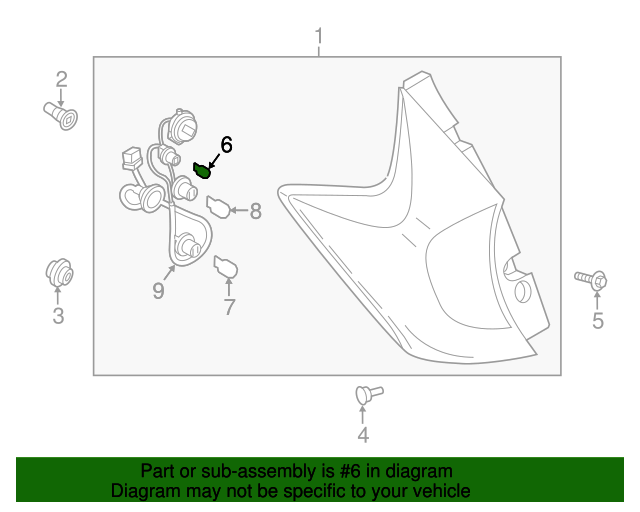 1
2
6
8
9
7
3
5
4

Part or sub-assembly is #6 in diagram
Diagram may not be specific to your vehicle