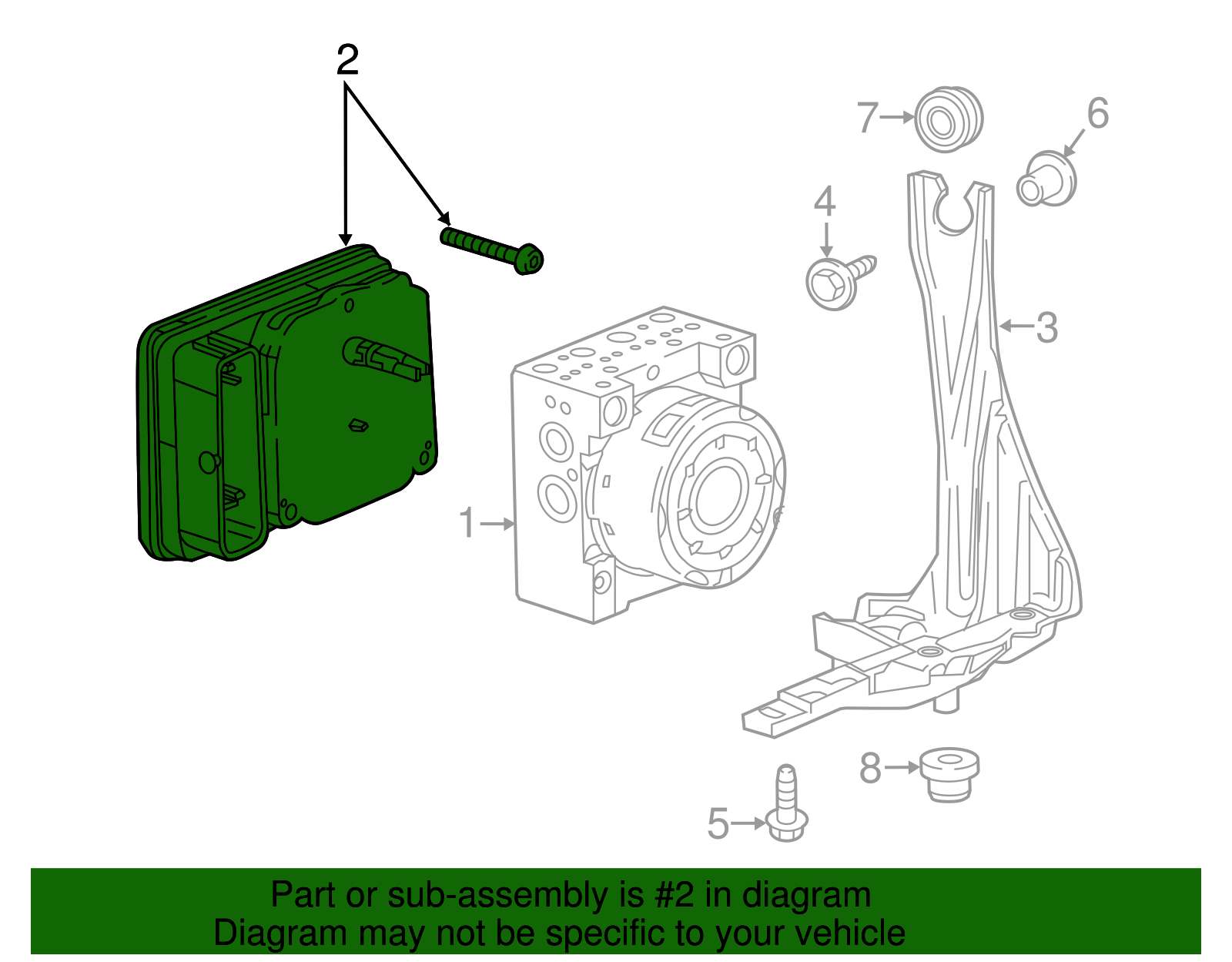 2
7
6
4
3
1
8
5

Part or sub-assembly is #2 in diagram
Diagram may not be specific to your vehicle