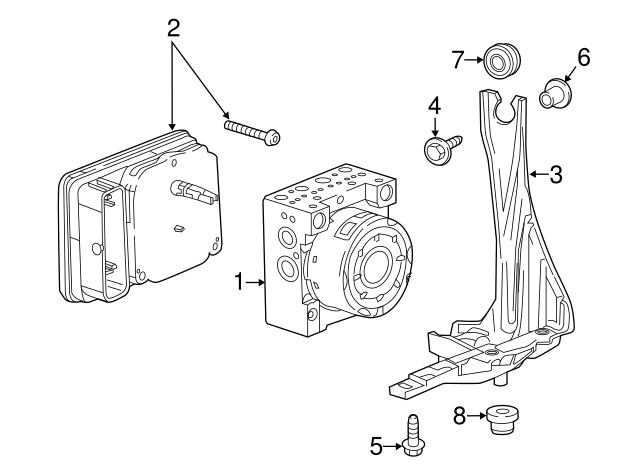 2
7
6
4
3
1
8
5