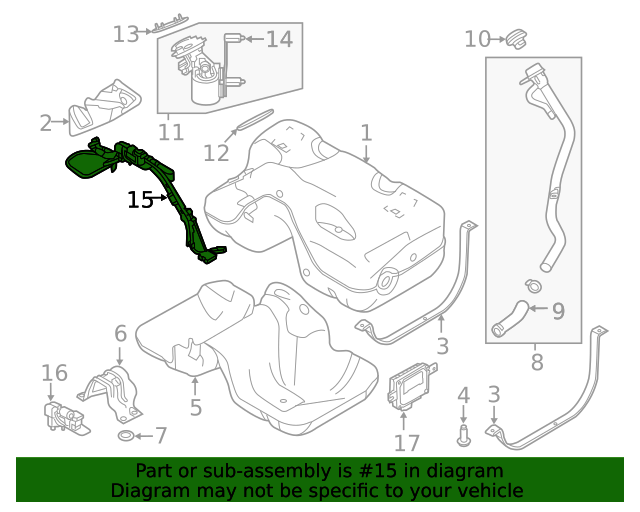 13
14
10
2
11
12
1
15
9
3
8
6
16
5
7
17
4
3

Part or sub-assembly is #15 in diagram
Diagram may not be specific to your vehicle