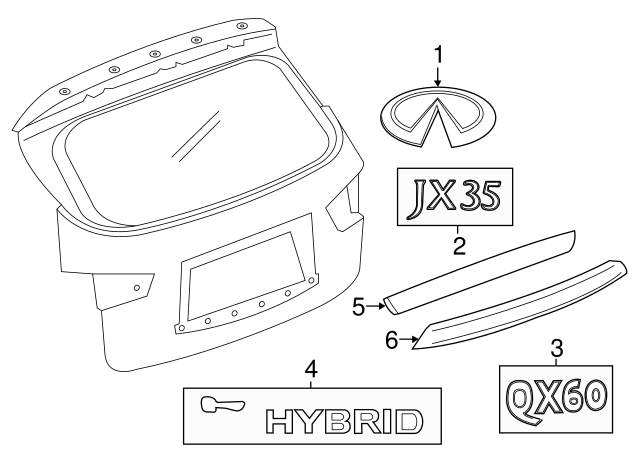 1

JX35

2

5

6

3

QX60

4

HYBRID