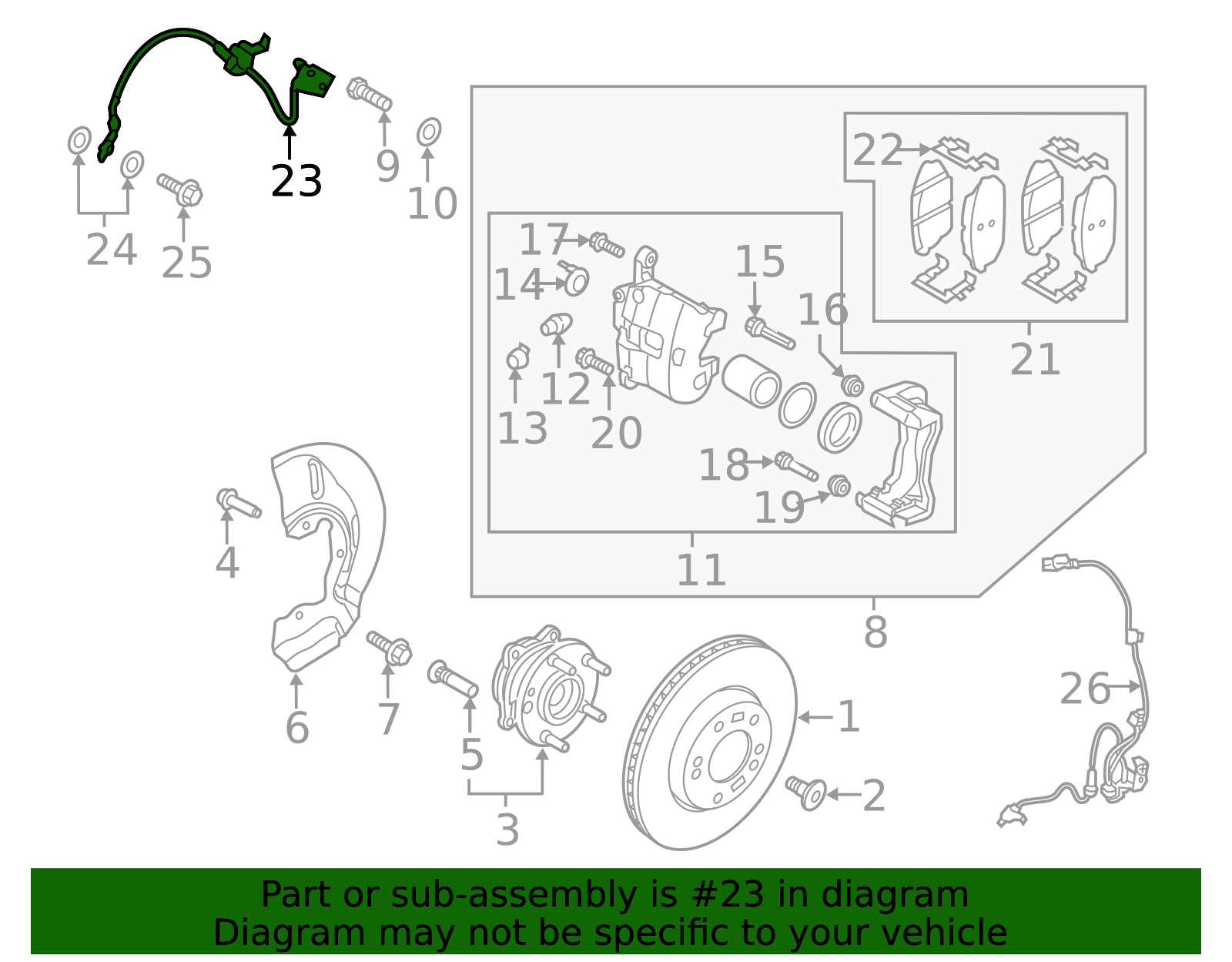 23
9
10
24
25
22
21
17
14
15
16
12
13
20
18
19
11
8
4
6
7
5
3
1
2
26

Part or sub-assembly is #23 in diagram
Diagram may not be specific to your vehicle