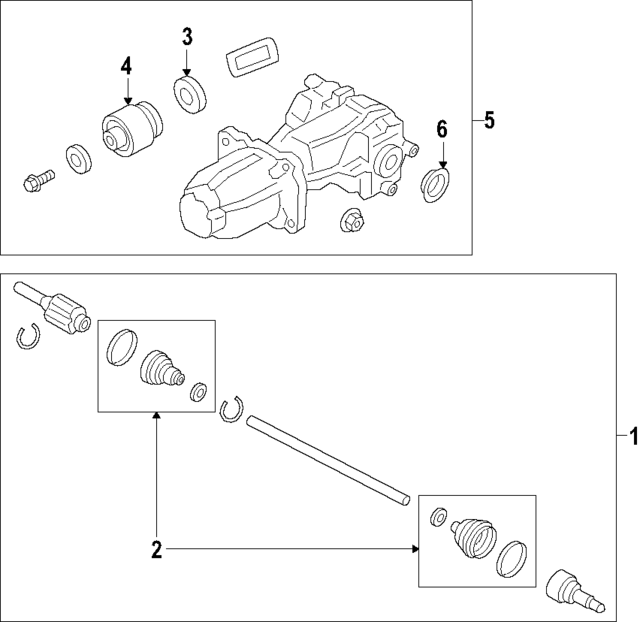 3
4
5
6
1
2