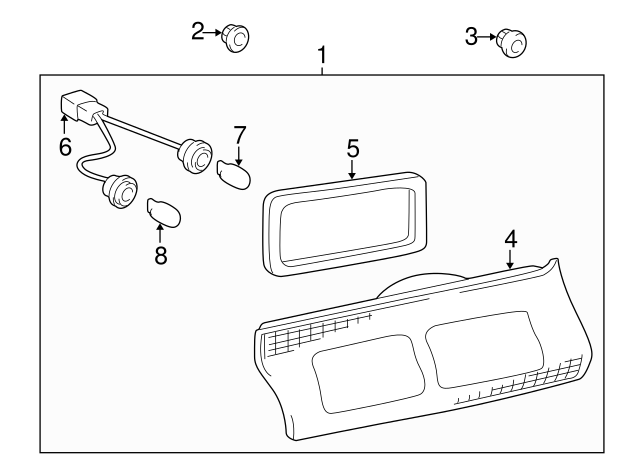 2
3
1
6
7
5
8
4