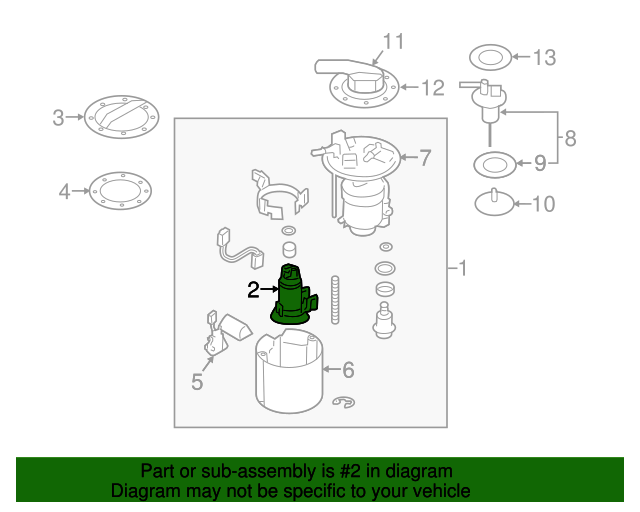 11
13
12
3
8
7
9
4
10
1
2
5
6

Part or sub-assembly is #2 in diagram
Diagram may not be specific to your vehicle