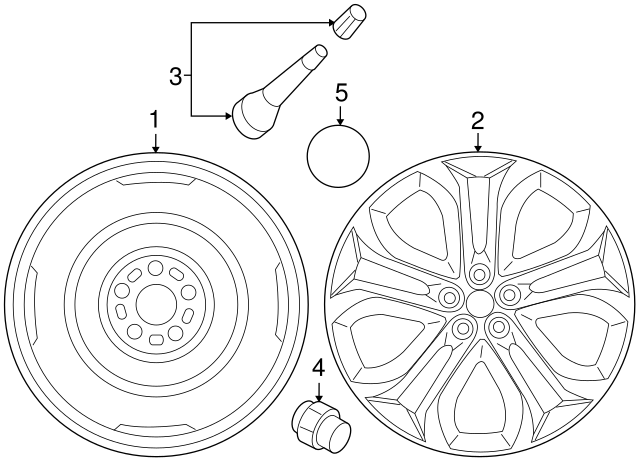 3
5
1
2
4