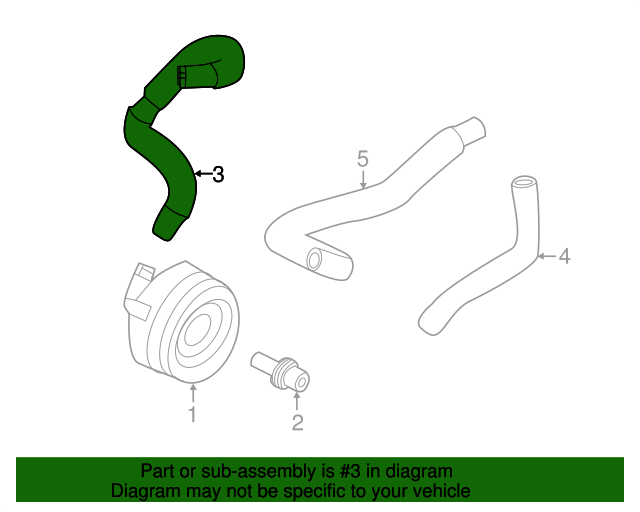 3
5
4
1
2
Part or sub-assembly is #3 in diagram
Diagram may not be specific to your vehicle