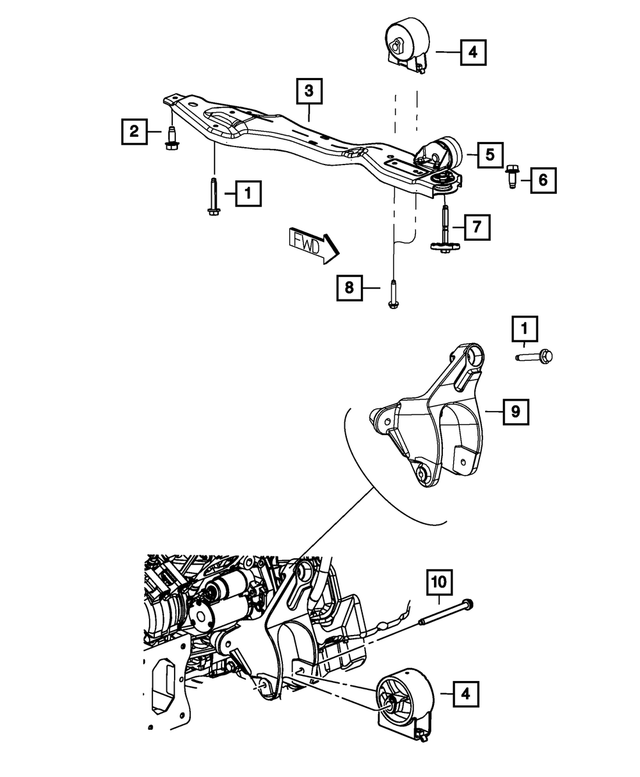 4
3
2
5
6
1
7
FWD
8
1
9
10
4