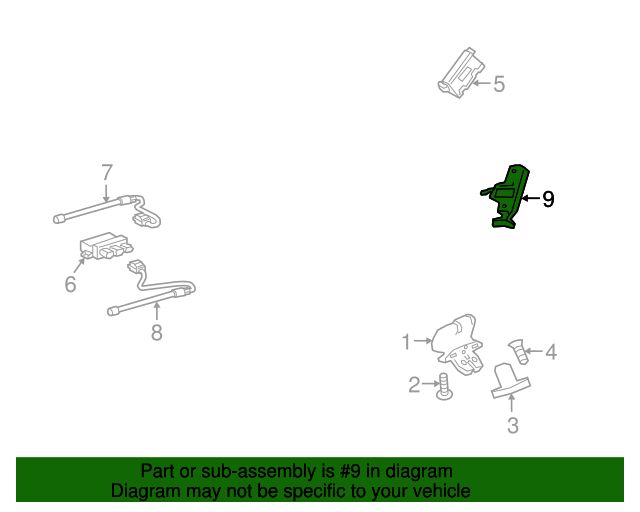 5

7

9

6

8

1

4

2

3

Part or sub-assembly is #9 in diagram
Diagram may not be specific to your vehicle