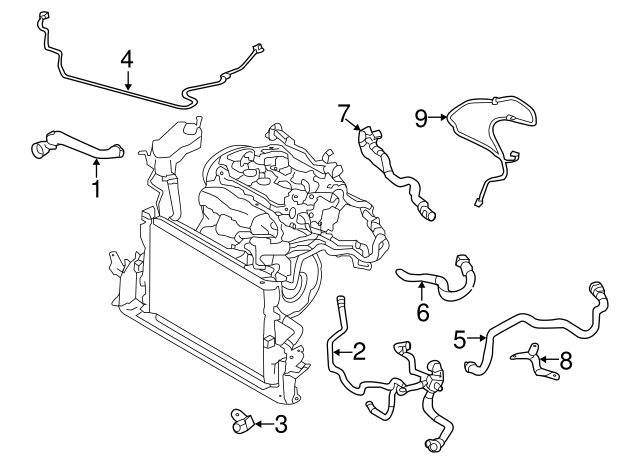 4
7
9
1
6
5
2
8
3