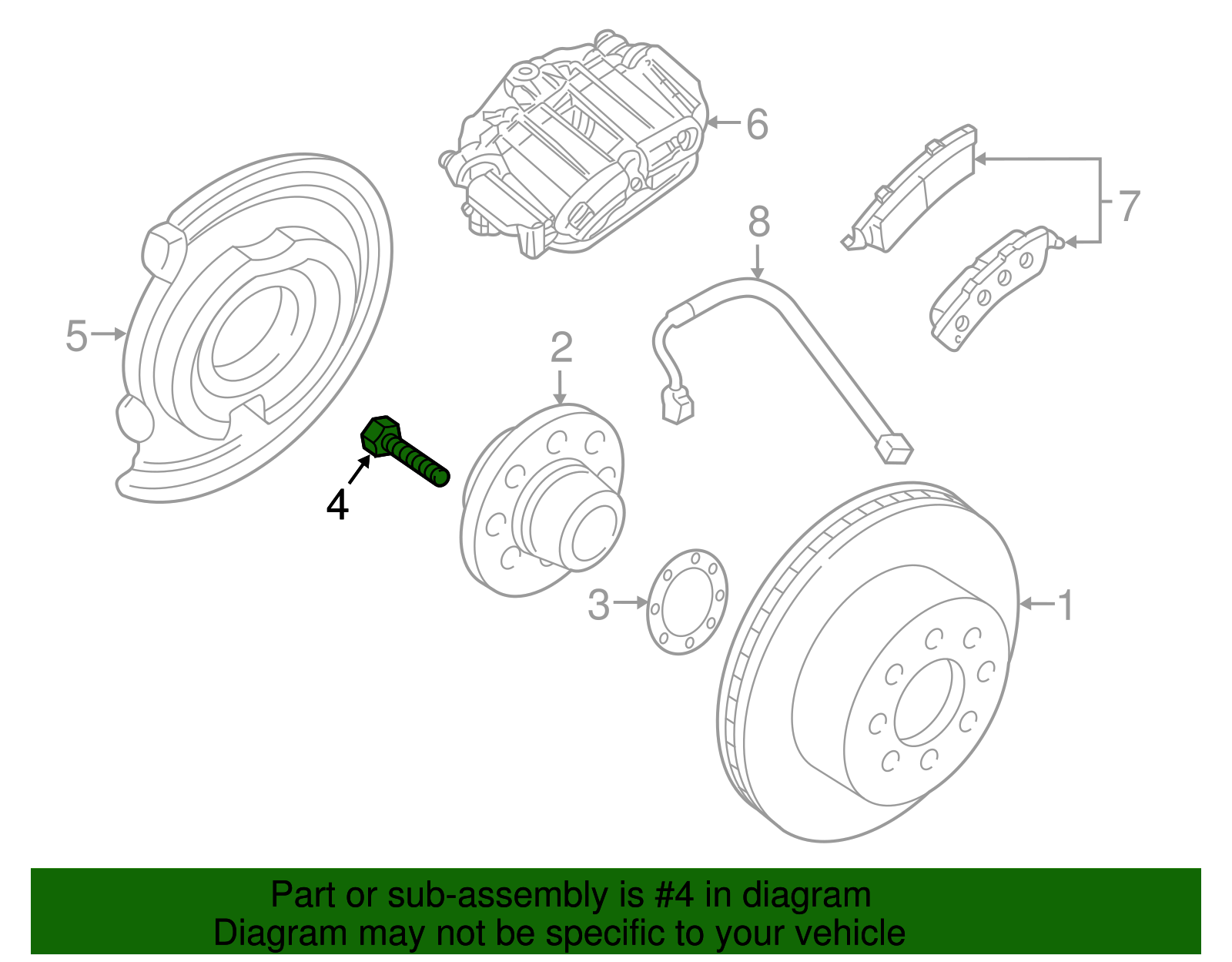 6
7
8
5
2
4
3
1

Part or sub-assembly is #4 in diagram
Diagram may not be specific to your vehicle