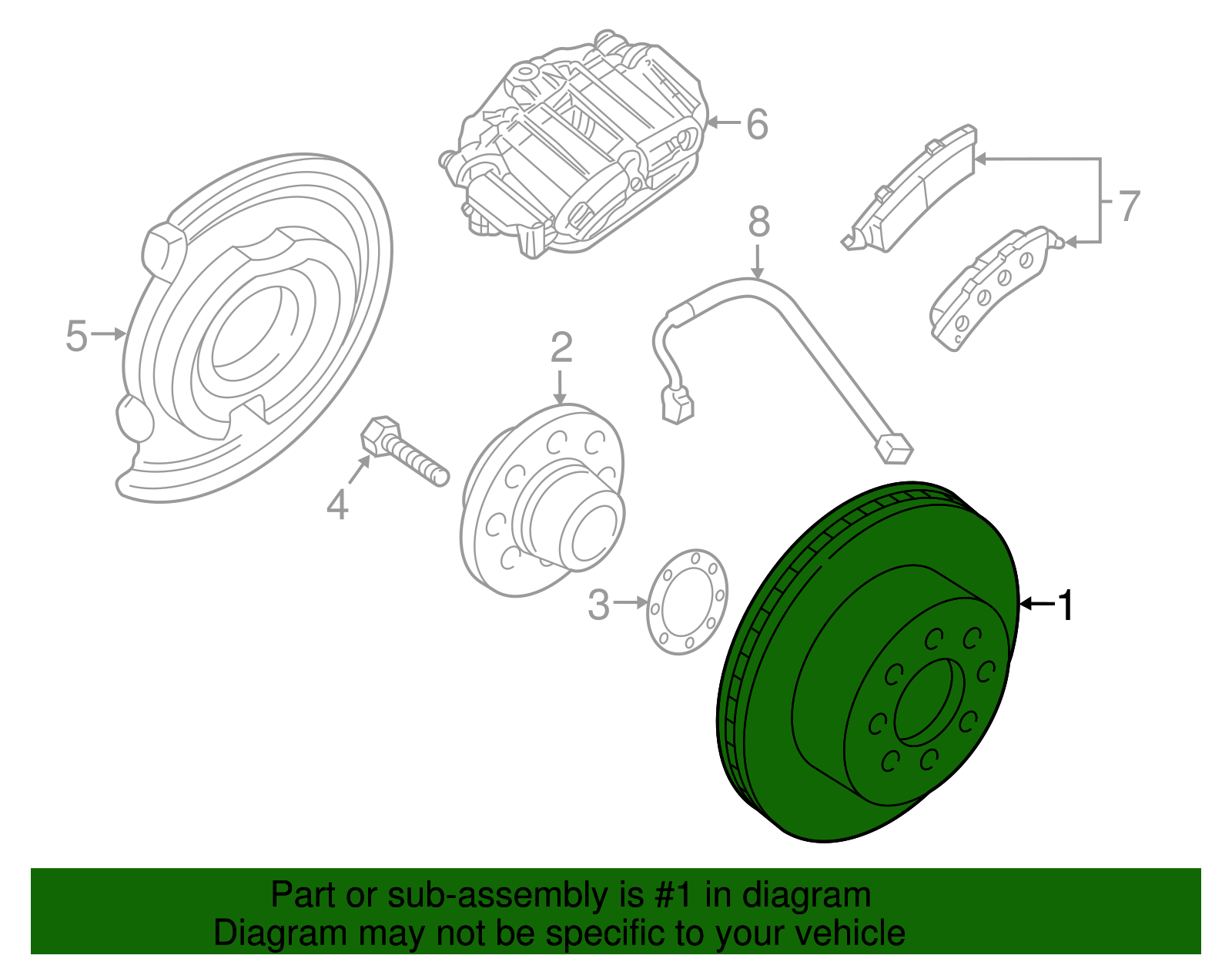 6

7

8

5

2

4

3

1

Part or sub-assembly is #1 in diagram
Diagram may not be specific to your vehicle