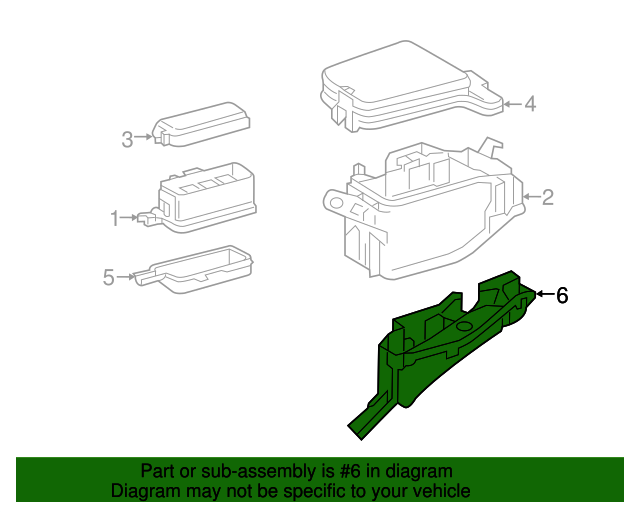 4

3

2

1

5

6

Part or sub-assembly is #6 in diagram
Diagram may not be specific to your vehicle