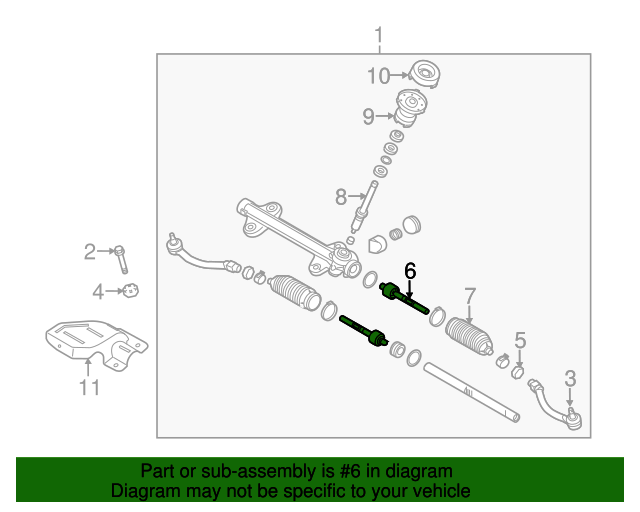 1
10
9
8
2
4
6
7
5
3
11

Part or sub-assembly is #6 in diagram
Diagram may not be specific to your vehicle