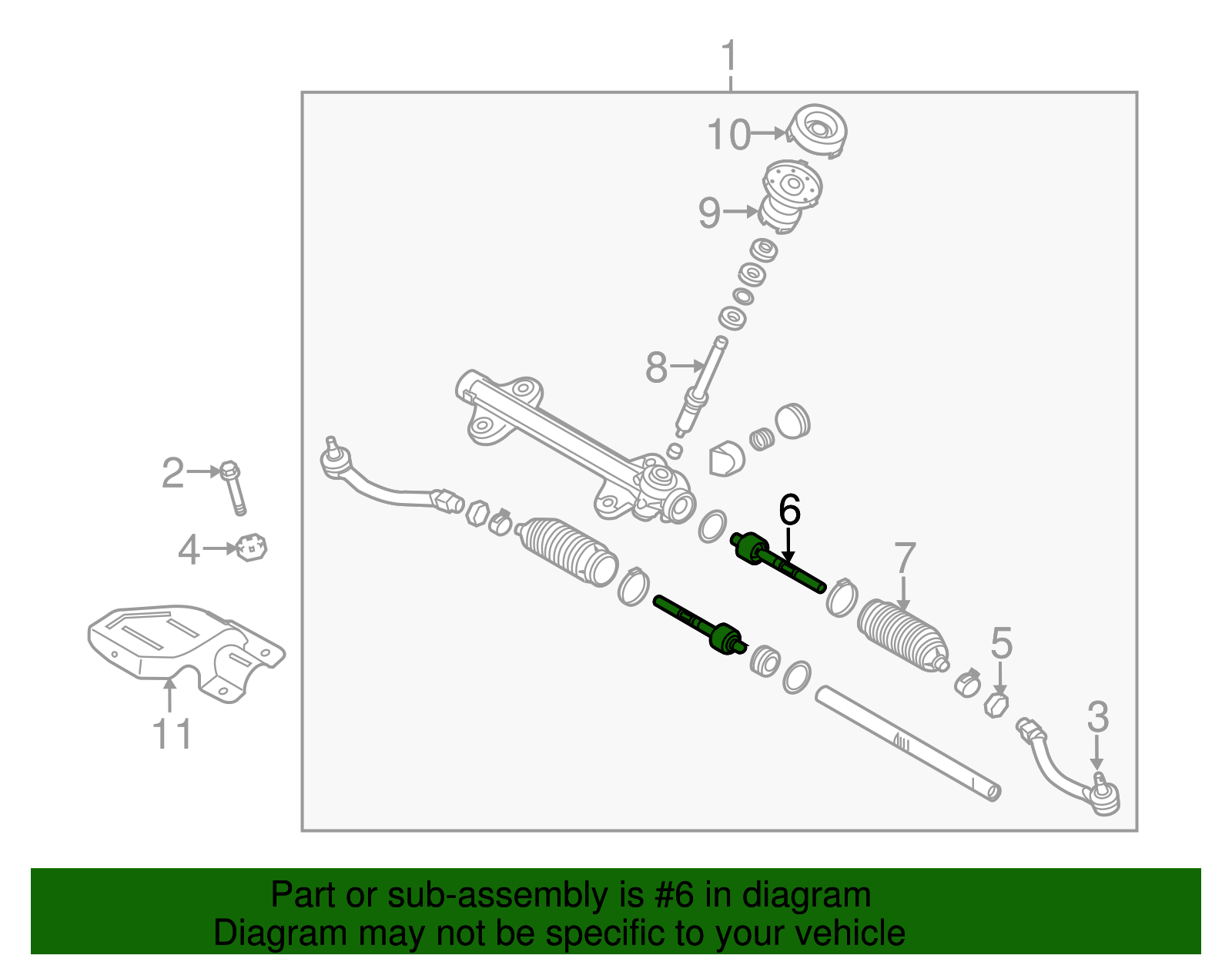 1
10
9
8
2
4
6
7
5
3
11

Part or sub-assembly is #6 in diagram
Diagram may not be specific to your vehicle