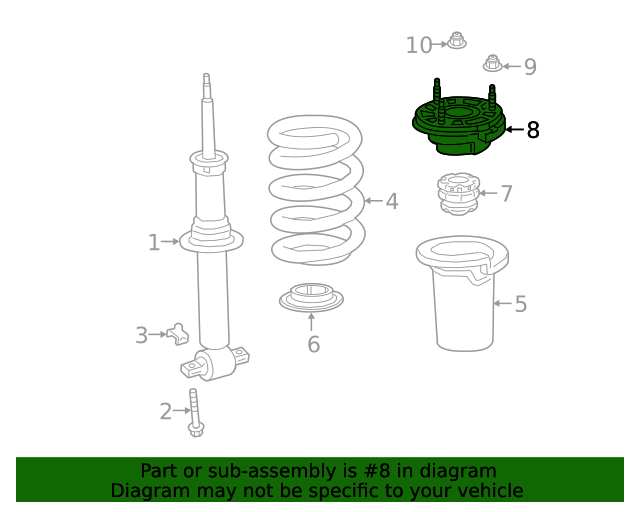 10
9
8
7
4
1
5
3
6
2

Part or sub-assembly is #8 in diagram
Diagram may not be specific to your vehicle