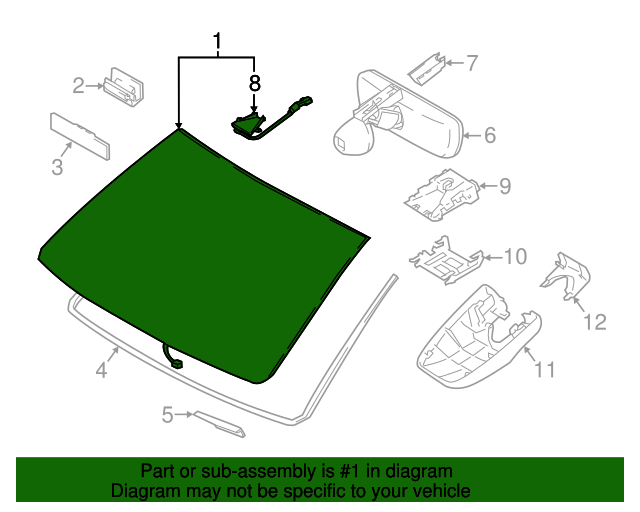 1
8
2
3
7
6
9
10
12
11
4
5

Part or sub-assembly is #1 in diagram
Diagram may not be specific to your vehicle