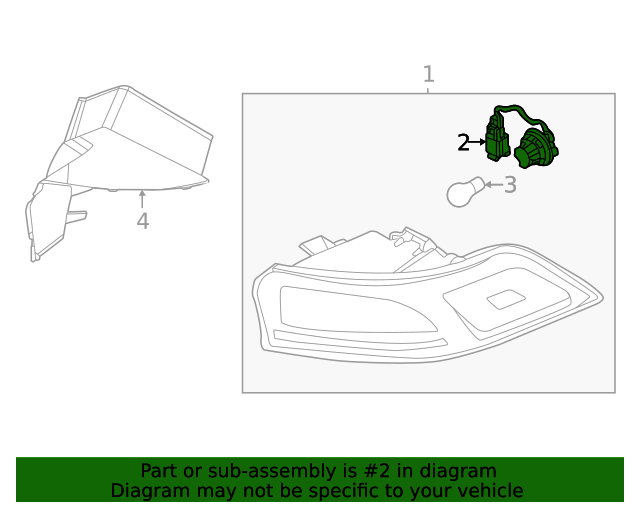 1
2
3
4

Part or sub-assembly is #2 in diagram
Diagram may not be specific to your vehicle