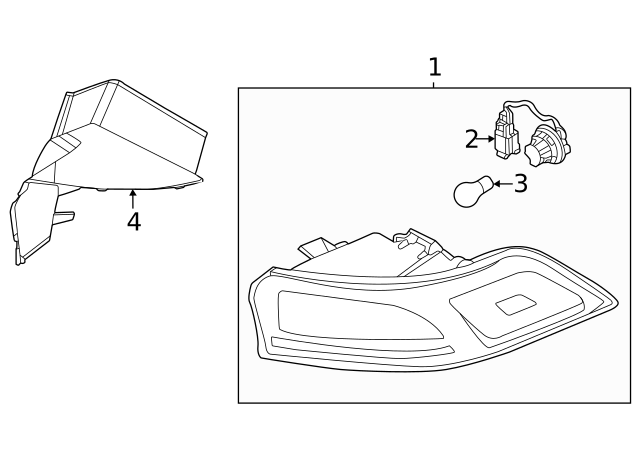 1
2
3
4