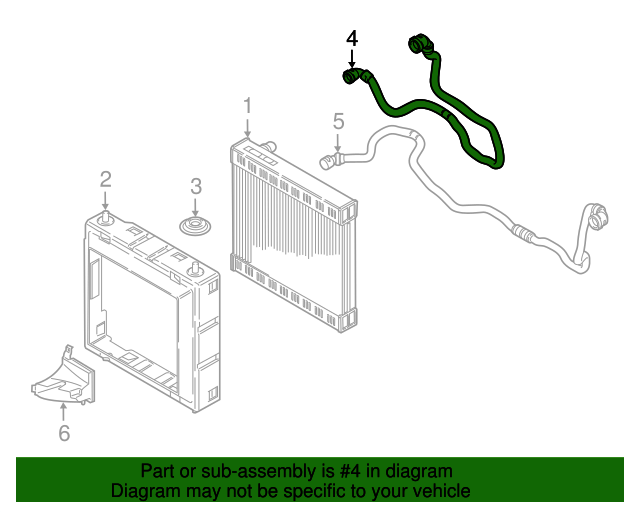 4
1
5
2
3
6

Part or sub-assembly is #4 in diagram
Diagram may not be specific to your vehicle