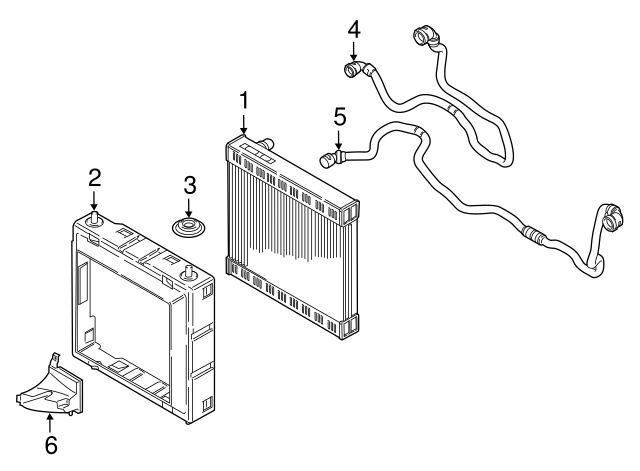 4
1
5
2
3
6