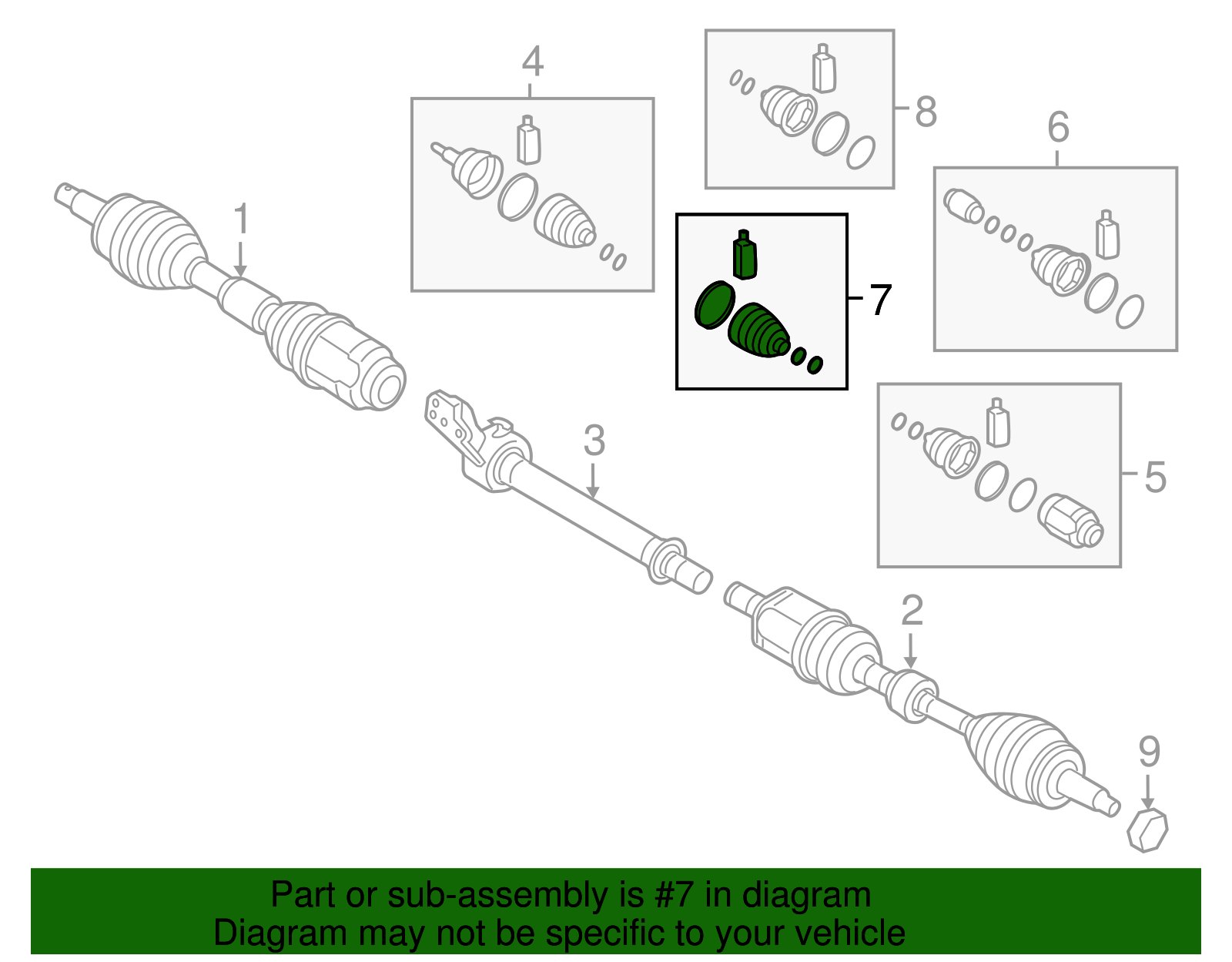 4
8
6
1
7
3
5
2
9

Part or sub-assembly is #7 in diagram
Diagram may not be specific to your vehicle