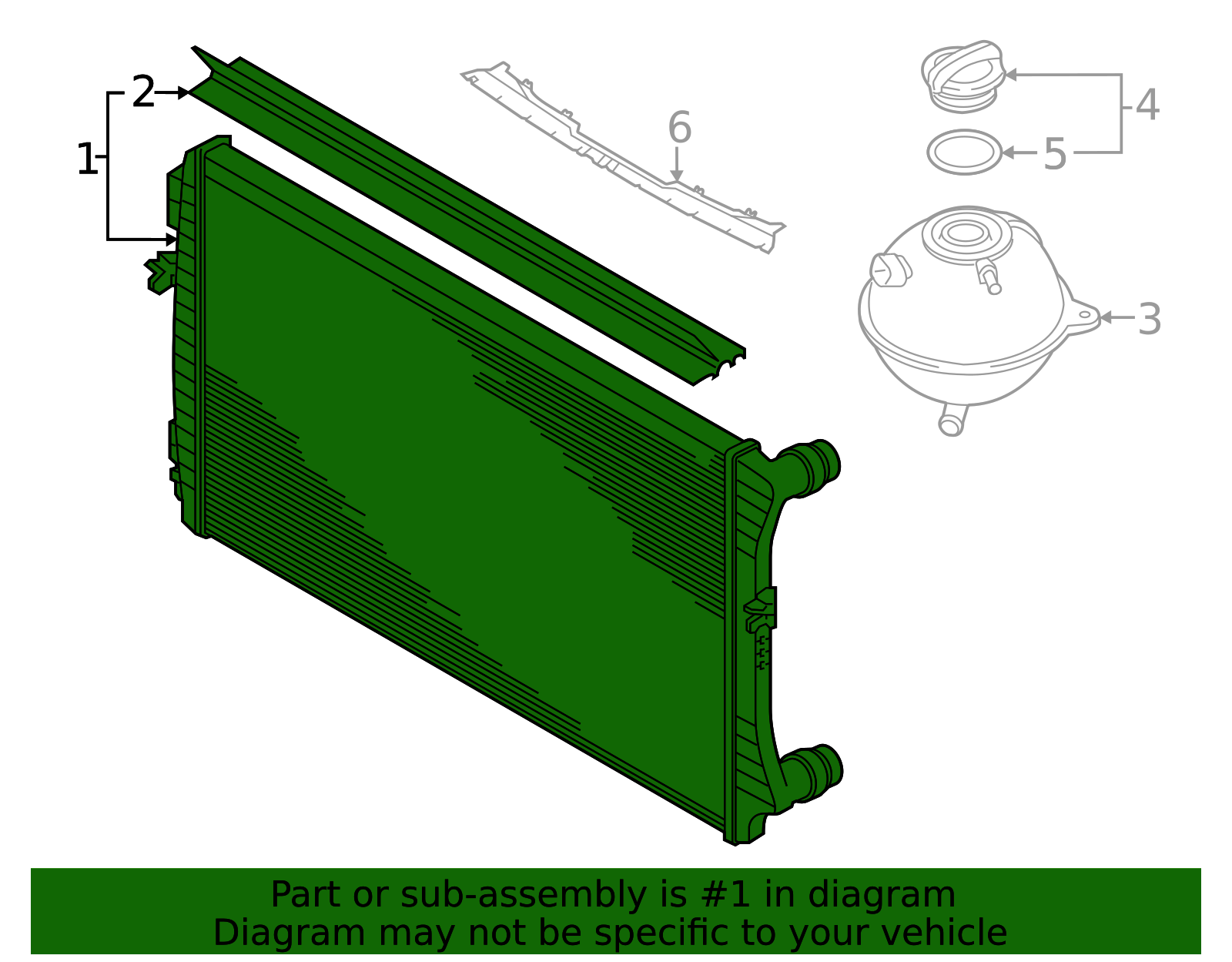 2
1
6
4
5
3
Part or sub-assembly is #1 in diagram
Diagram may not be specific to your vehicle