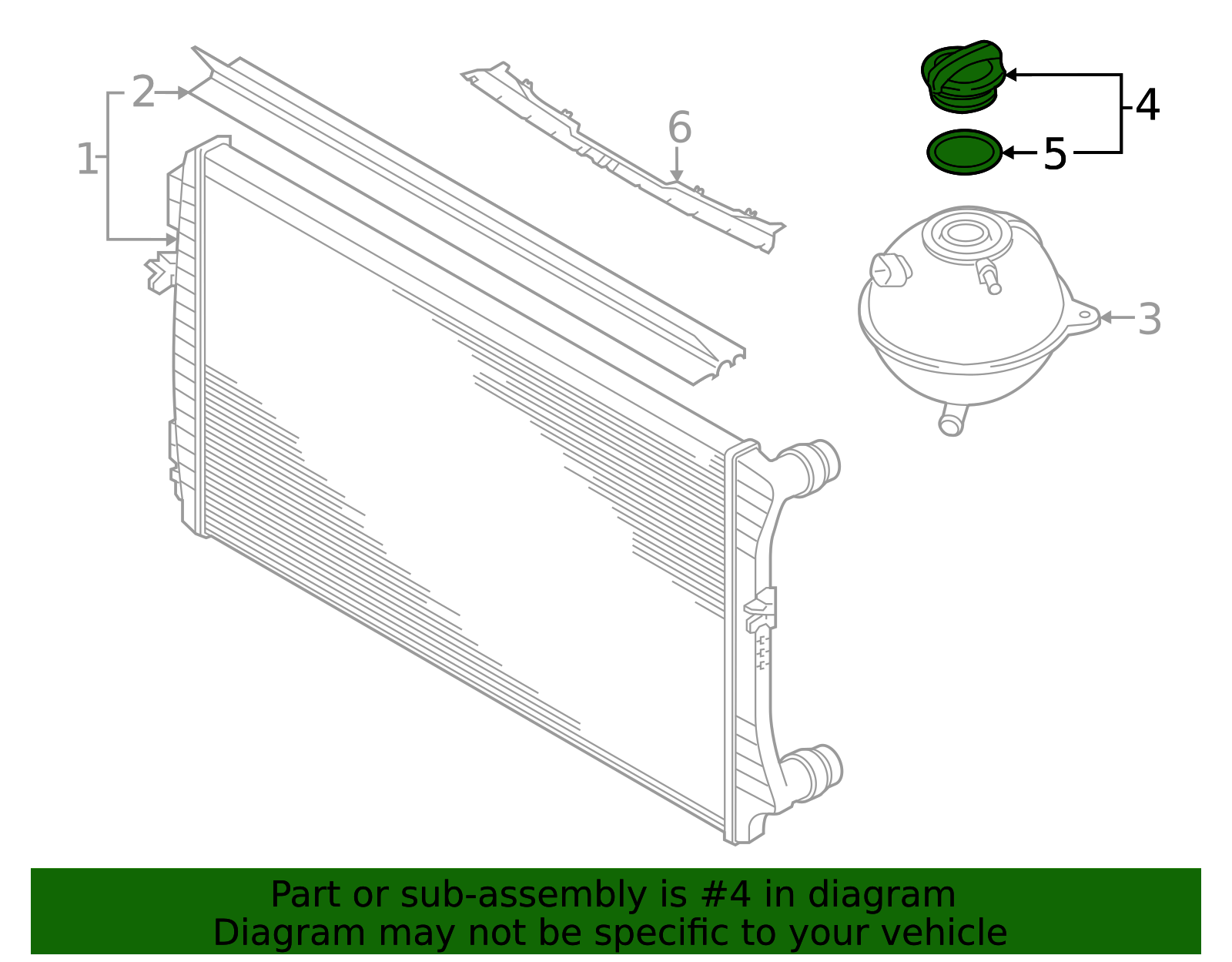 2
1
6
4
5
3

Part or sub-assembly is #4 in diagram
Diagram may not be specific to your vehicle