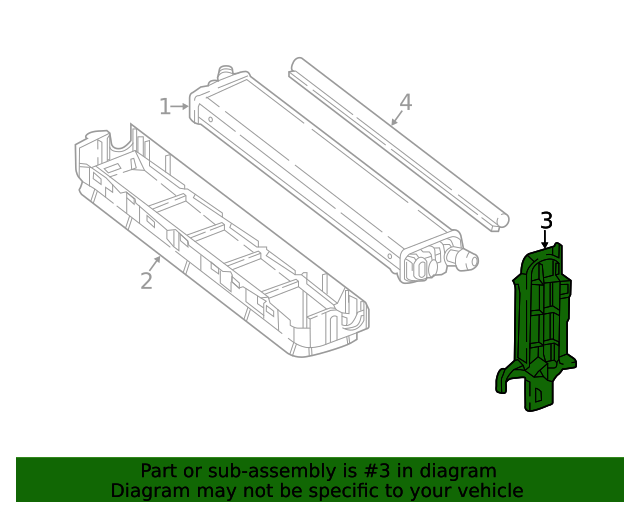 1
4
2
3
Part or sub-assembly is #3 in diagram
Diagram may not be specific to your vehicle