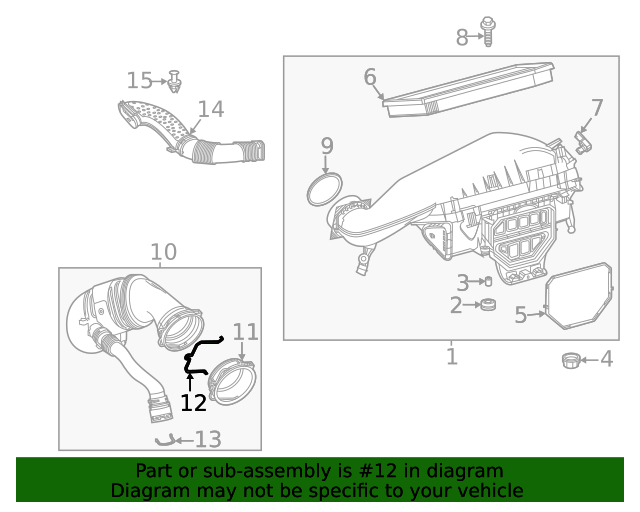 8
15
14
6
7
9
10
3
2
5
11
1
4
12
13

Part or sub-assembly is #12 in diagram
Diagram may not be specific to your vehicle